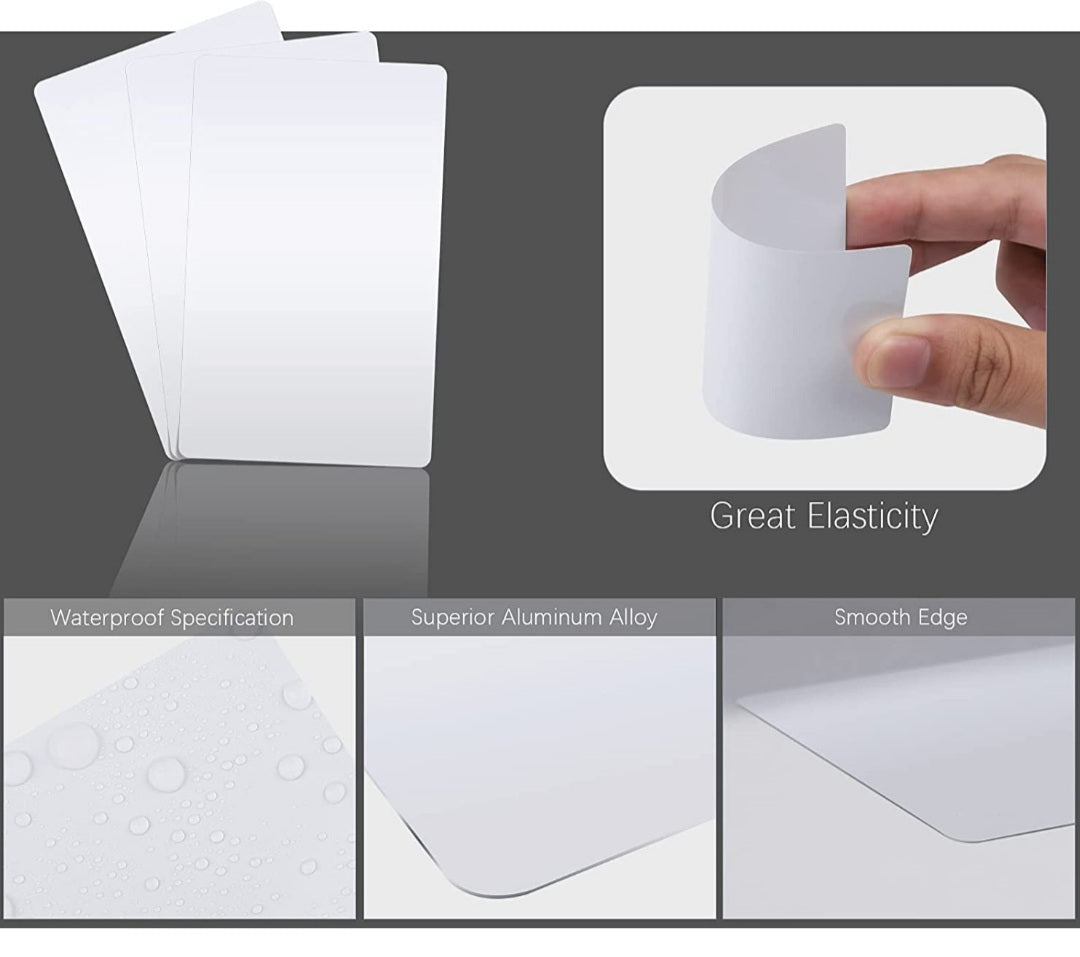 Great Elasticity

Waterproof Specification

Superior Aluminum Alloy

Smooth Edge